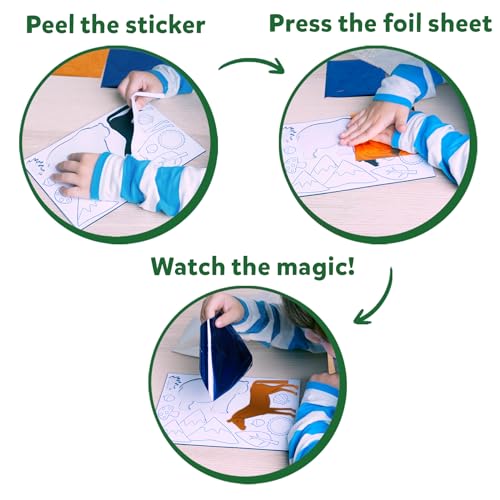 Peel the sticker

Press the foil sheet

Watch the magic!